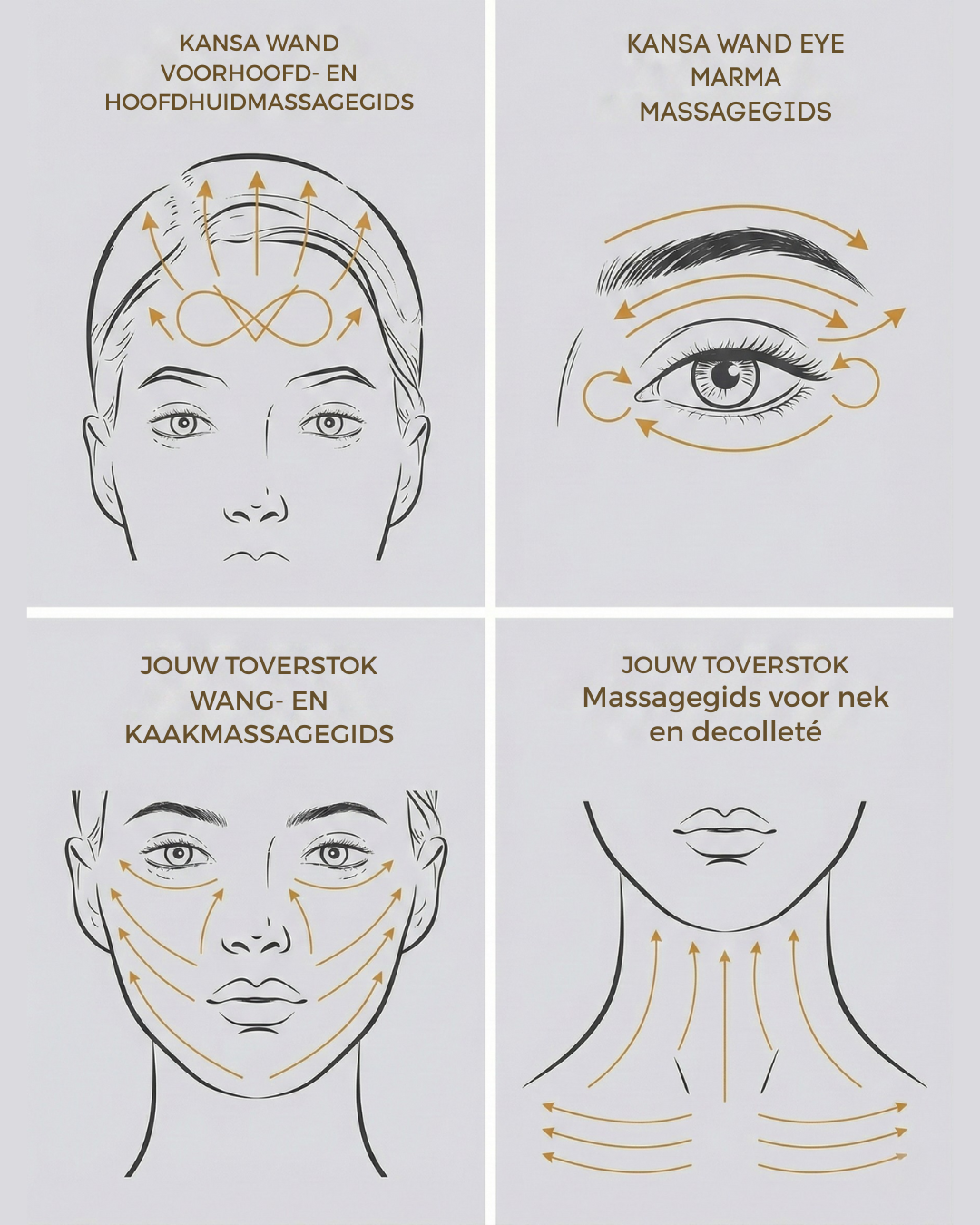 KANSA WAND
VOORHOOFD- EN
HOOFDHUIDMASSAGEGIDS

KANSA WAND EYE
MARMA
MASSAGEGIDS

JOUW TOVERSTOK
WANG- EN
KAAKMASSAGEGIDS

JOUW TOVERSTOK
Massagegids voor nek
en decolleté